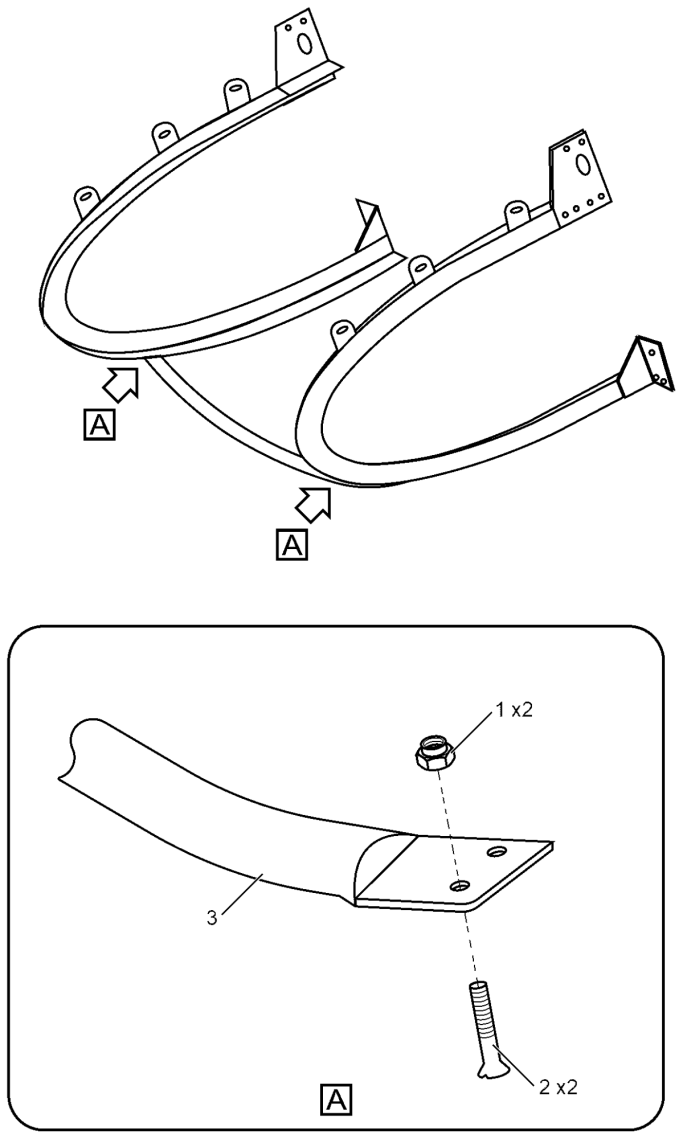 A

A

1 x2

3

2 x2

A