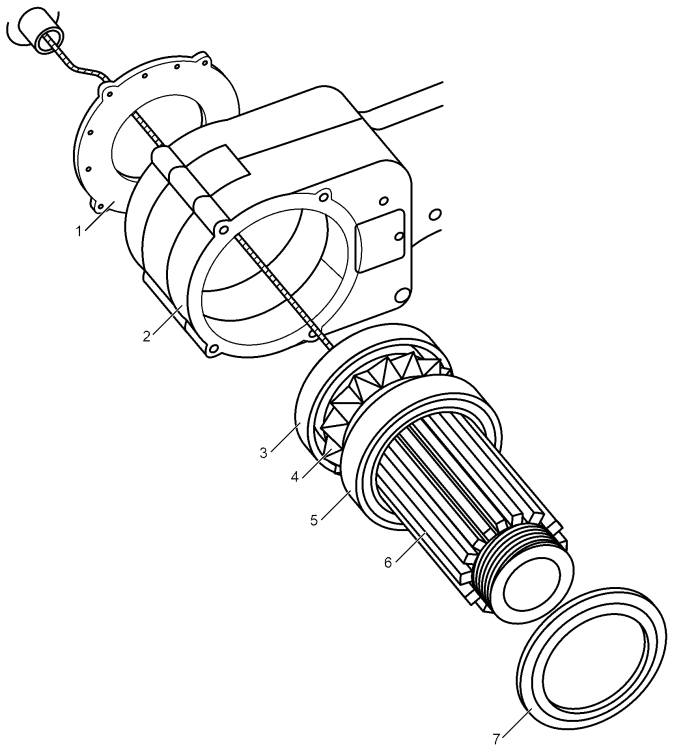 1
2
3
4
5
6
7