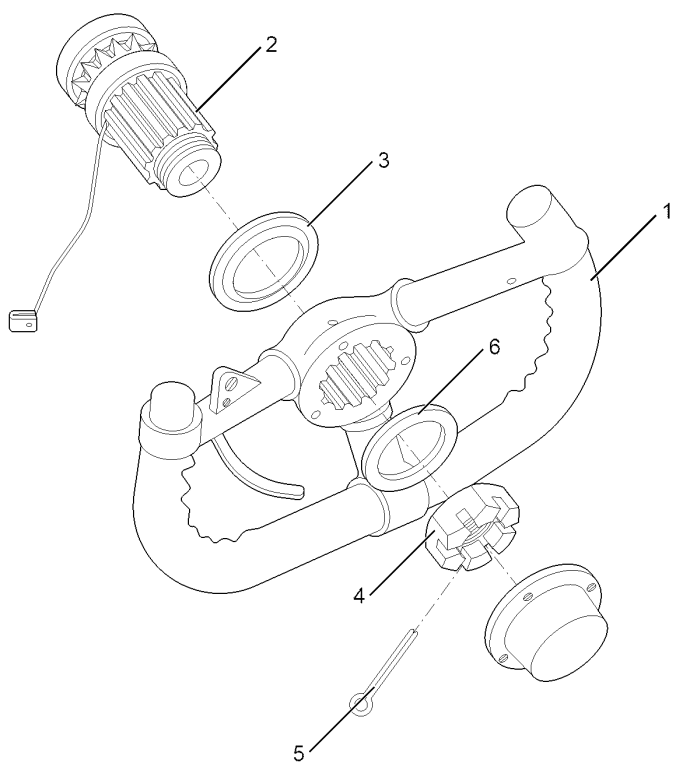 2
3
1
6
4
5