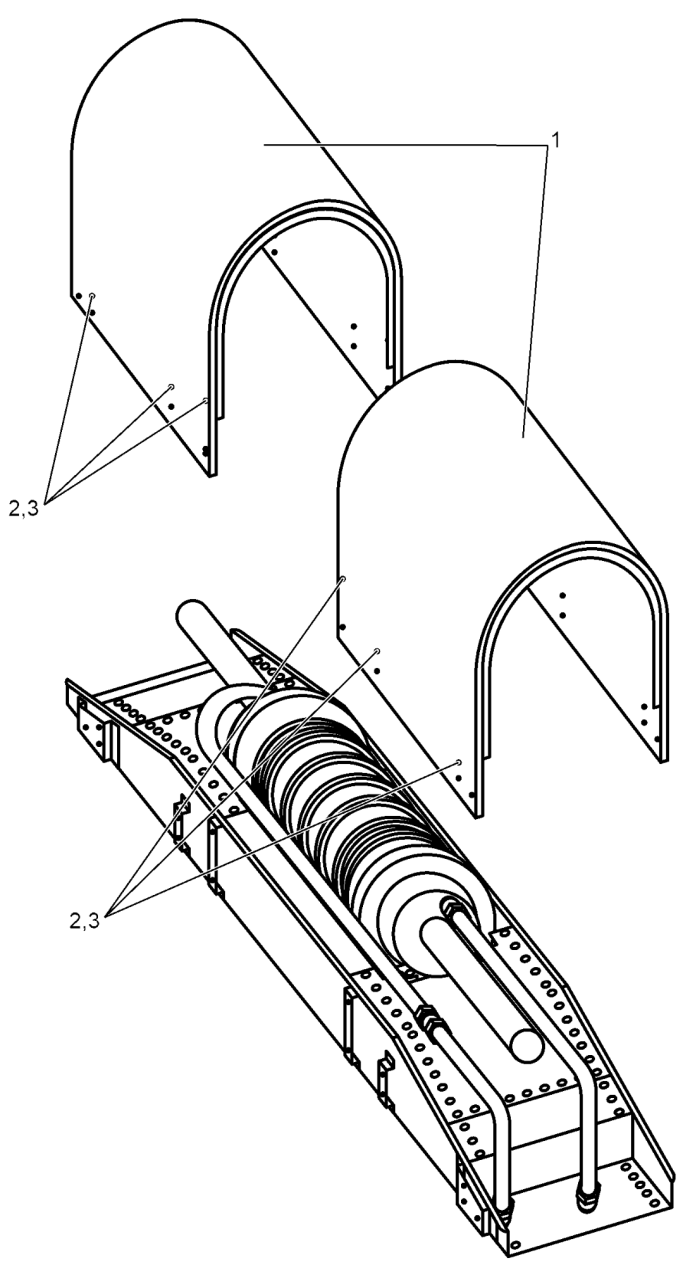 1

2,3

2,3